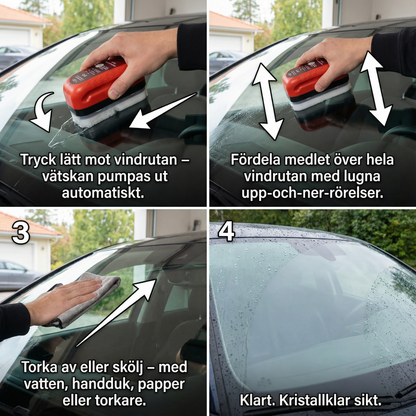 Tryck lätt mot vindrutan – vätskan pumpas ut automatiskt.

Fördela medlet över hela vindrutan med lugna upp-och-ner-rörelser.

3

Torka av eller skölj – med vatten, handduk, papper eller torkare.

4

Klart. Kristallklar sikt.